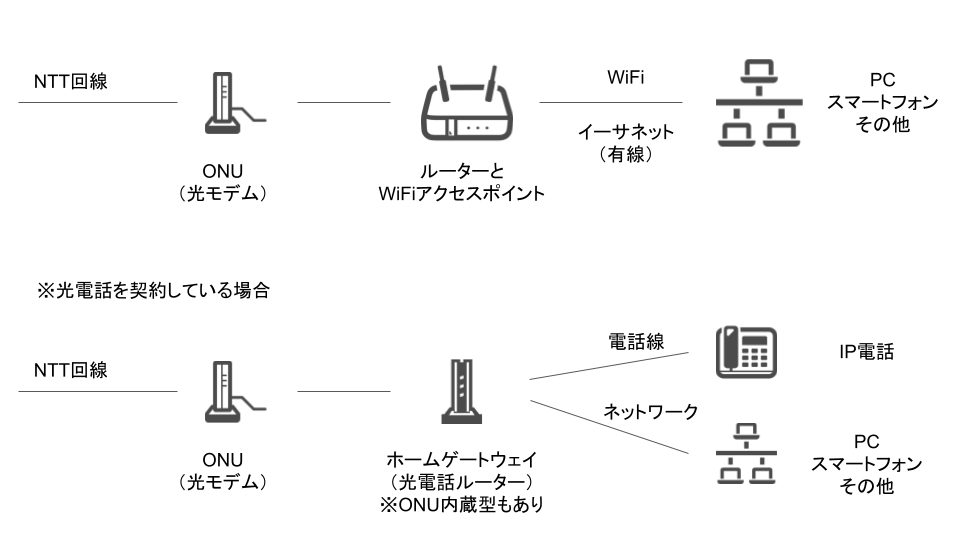 NTT回線

ONU
（光モデム）

ルーターと
WiFiアクセスポイント

WiFi

イーサネット
（有線）

PC
スマートフォン
その他

※光電話を契約している場合

NTT回線

ONU
（光モデム）

ホームゲートウェイ
（光電話ルーター）
※ONU内蔵型もあり

電話線

ネットワーク

IP電話

PC
スマートフォン
その他